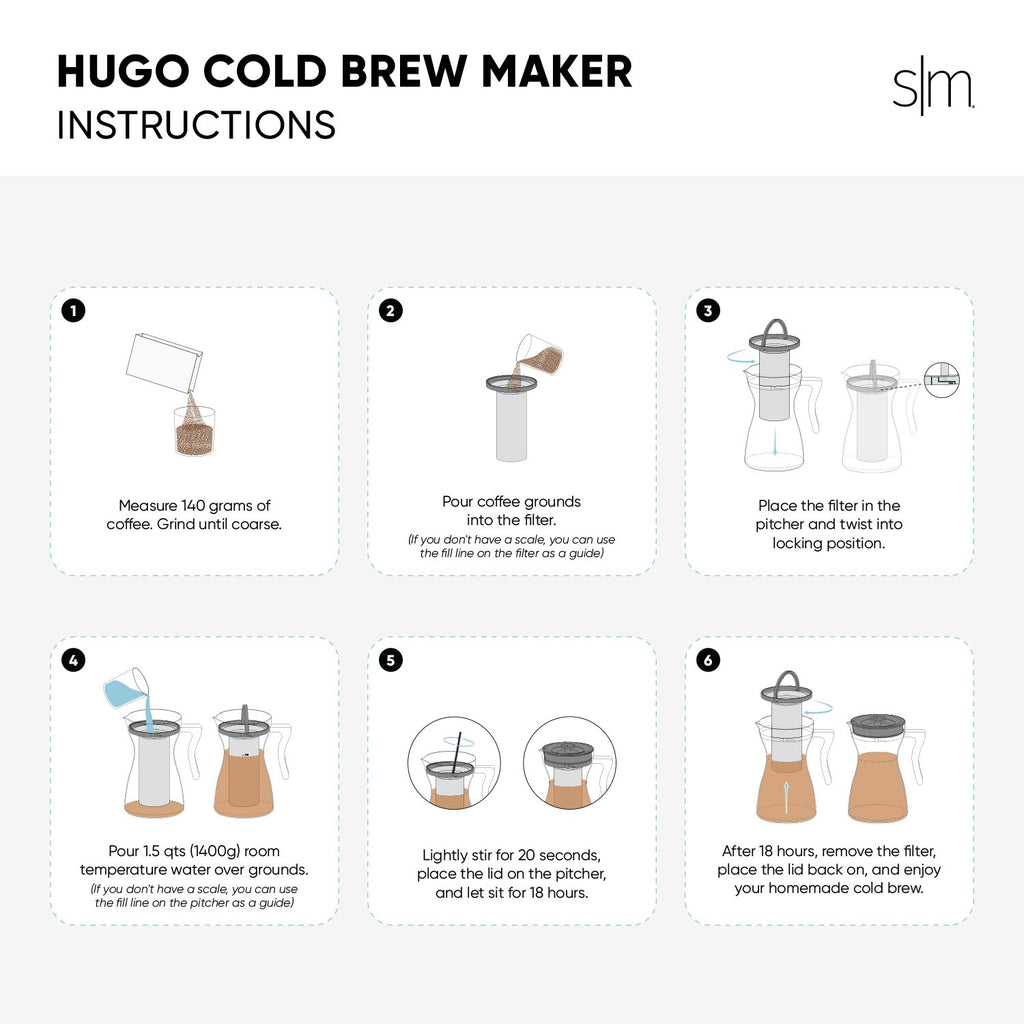 HUGO COLD BREW MAKER
INSTRUCTIONS

s|m

1
Measure 140 grams of coffee. Grind until coarse.

2
Pour coffee grounds into the filter.
(If you don't have a scale, you can use the fill line on the filter as a guide)

3
Place the filter in the pitcher and twist into locking position.

4
Pour 1.5 qts (1400g) room temperature water over grounds.
(If you don't have a scale, you can use the fill line on the pitcher as a guide)

5
Lightly stir for 20 seconds, place the lid on the pitcher, and let sit for 18 hours.

6
After 18 hours, remove the filter, place the lid back on, and enjoy your homemade cold brew.