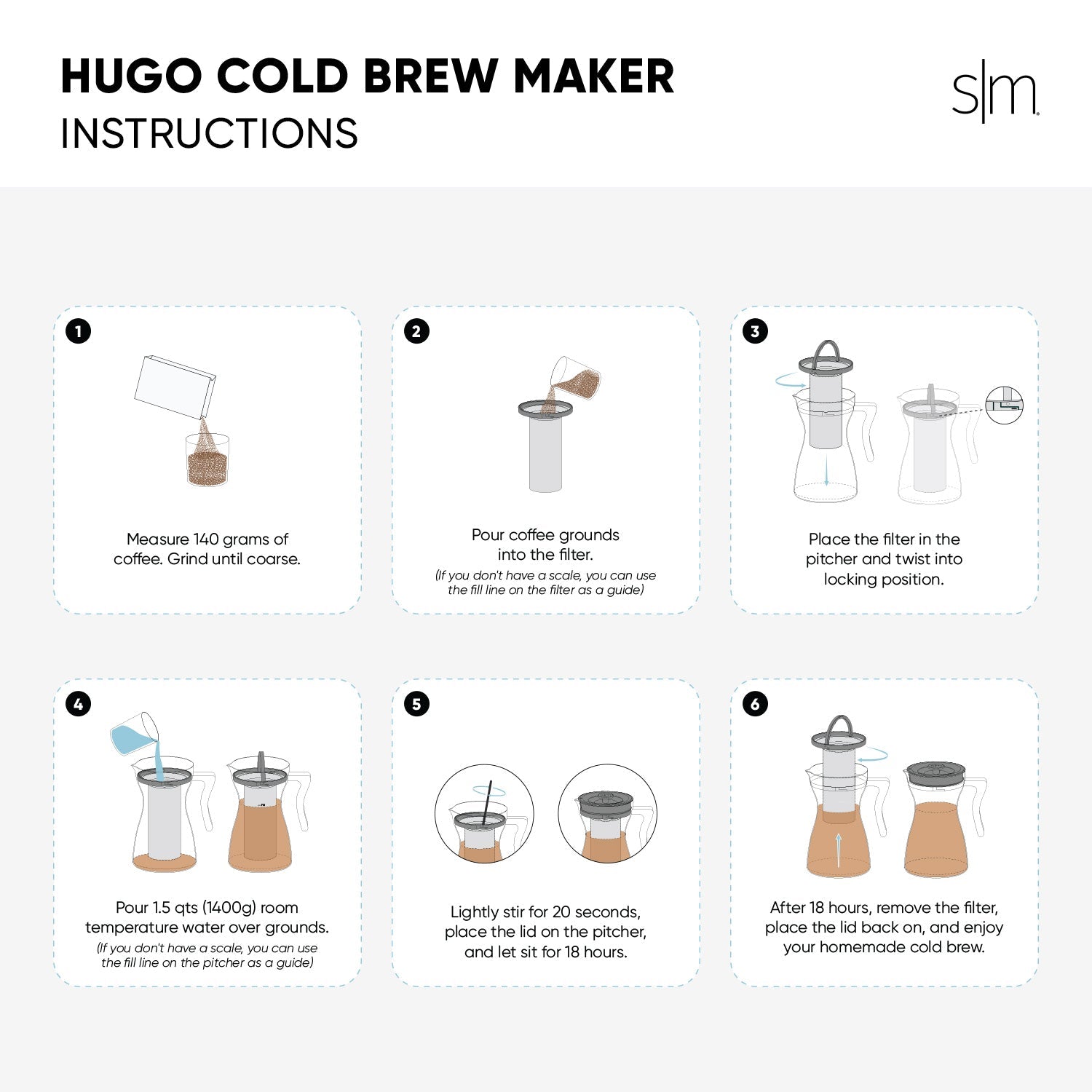 HUGO COLD BREW MAKER
INSTRUCTIONS

s|m

1
Measure 140 grams of coffee. Grind until coarse.

2
Pour coffee grounds into the filter.
(If you don't have a scale, you can use the fill line on the filter as a guide)

3
Place the filter in the pitcher and twist into locking position.

4
Pour 1.5 qts (1400g) room temperature water over grounds.
(If you don't have a scale, you can use the fill line on the pitcher as a guide)

5
Lightly stir for 20 seconds, place the lid on the pitcher, and let sit for 18 hours.

6
After 18 hours, remove the filter, place the lid back on, and enjoy your homemade cold brew.